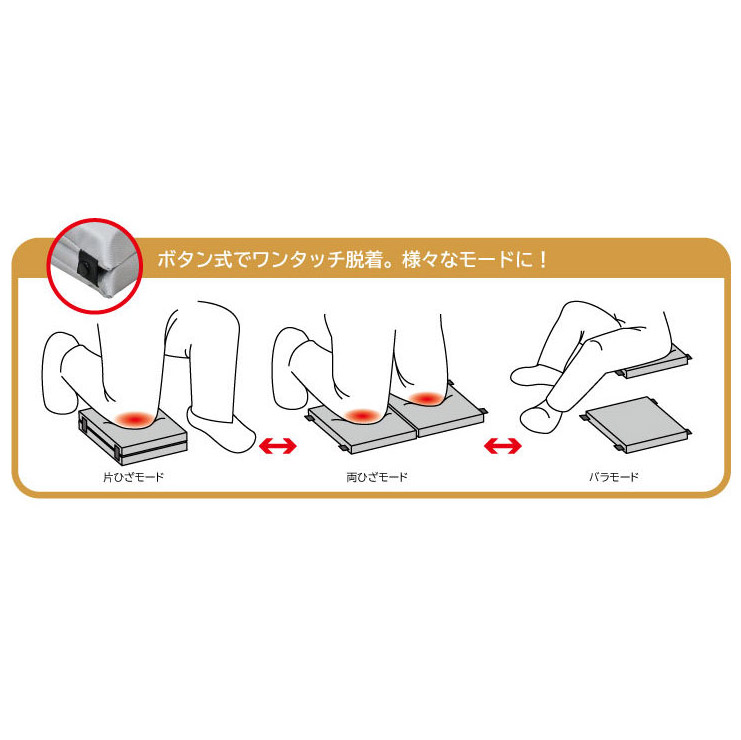 ボタン式でワンタッチ脱着。様々なモードに！

片ひざモード

両ひざモード

バラモード